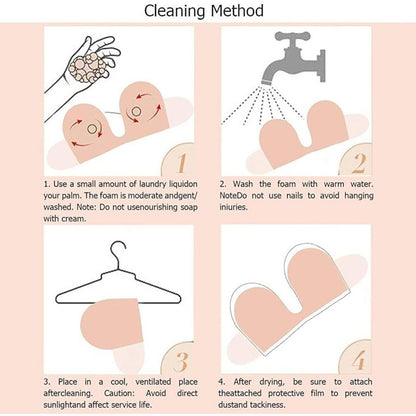 Cleaning Method

1

1. Use a small amount of laundry liquidon your palm. The foam is moderate andgent/ washed. Note: Do not usenourishing soap with cream.

2

2. Wash the foam with warm water. NoteDo not use nails to avoid hanging iniuries.

3

3. Place in a cool, ventilated place aftercleaning. Caution: Avoid direct sunlightand affect service life.

4

4. After drying, be sure to attach theattached protective film to prevent dustand tackiness.