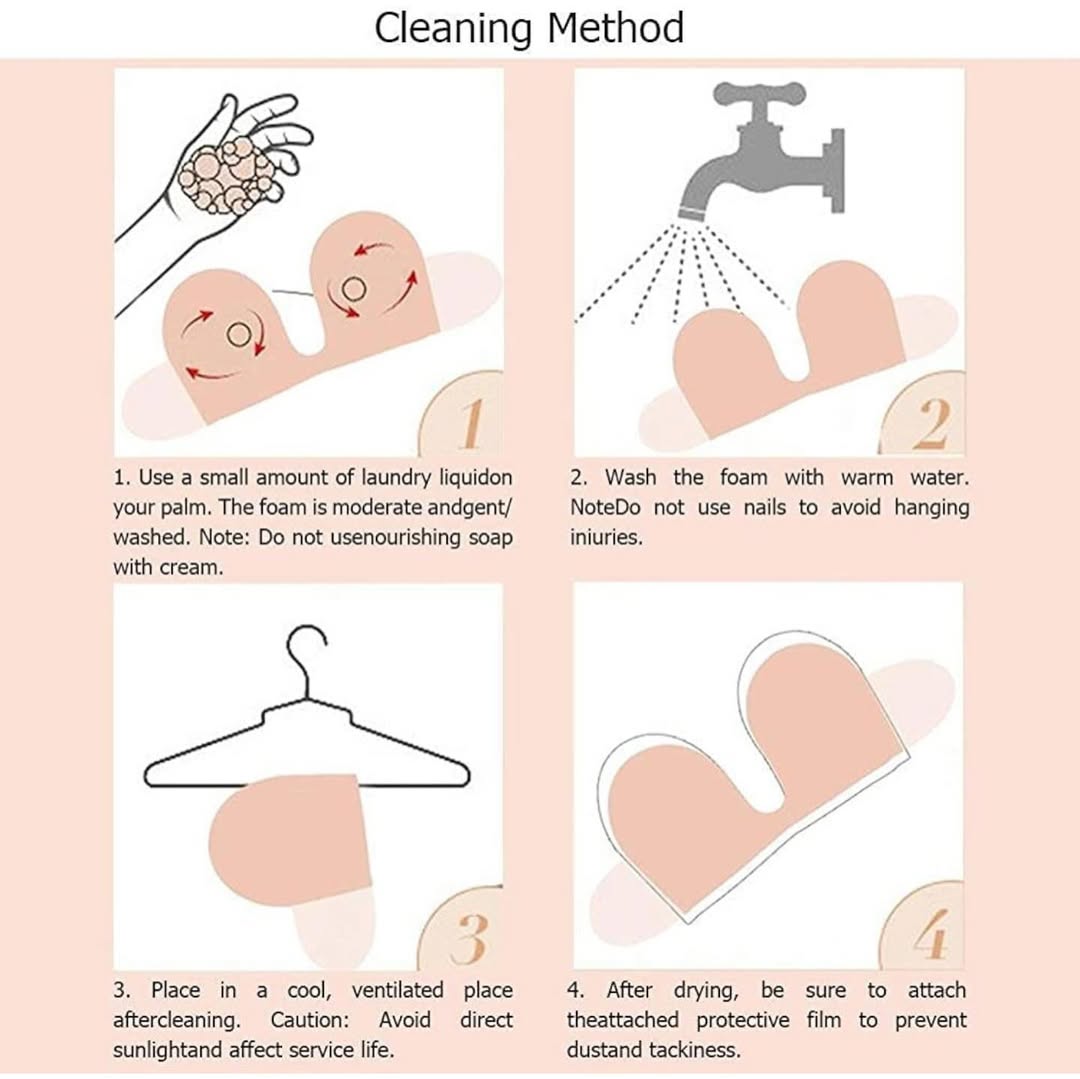 Cleaning Method

1

1. Use a small amount of laundry liquidon your palm. The foam is moderate andgent/ washed. Note: Do not usenourishing soap with cream.

2

2. Wash the foam with warm water. NoteDo not use nails to avoid hanging iniuries.

3

3. Place in a cool, ventilated place aftercleaning. Caution: Avoid direct sunlightand affect service life.

4

4. After drying, be sure to attach theattached protective film to prevent dustand tackiness.